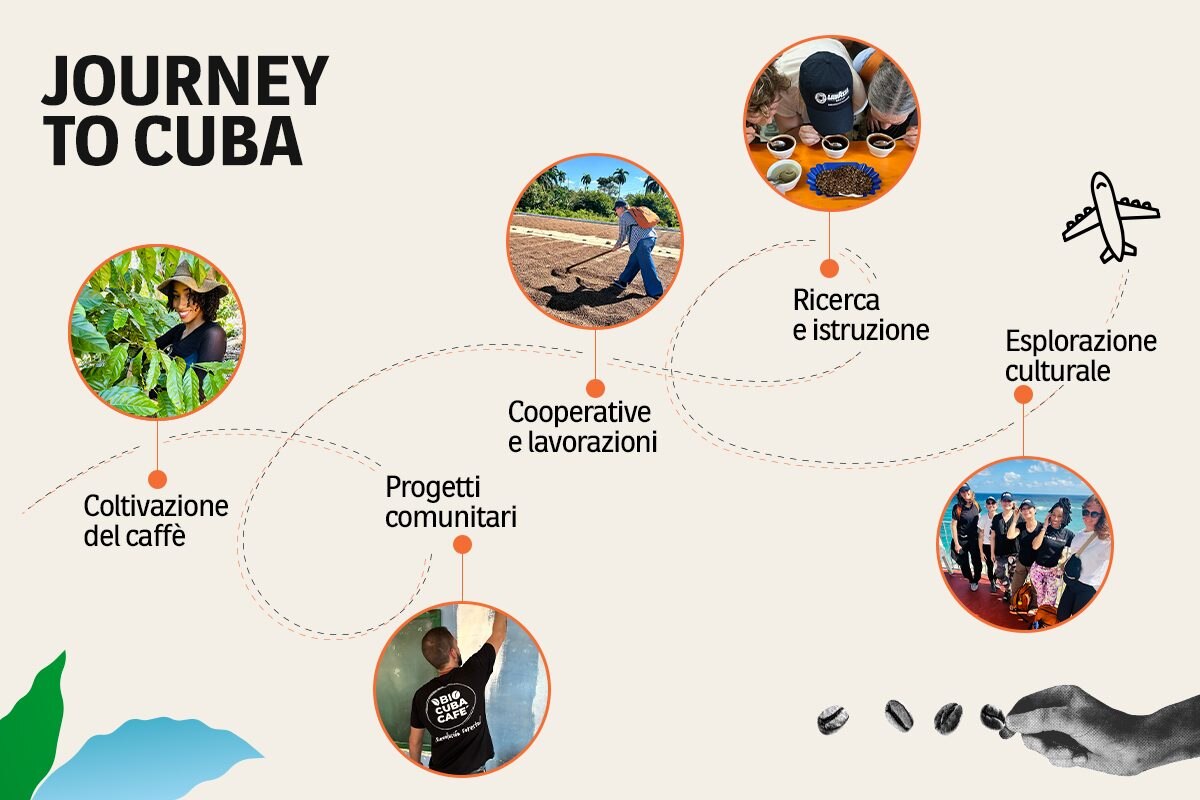 JOURNEY TO CUBA

Coltivazione del caffè

Progetti comunitari

Cooperative e lavorazioni

Ricerca e istruzione

Esplorazione culturale

BIO CUBA CAFE