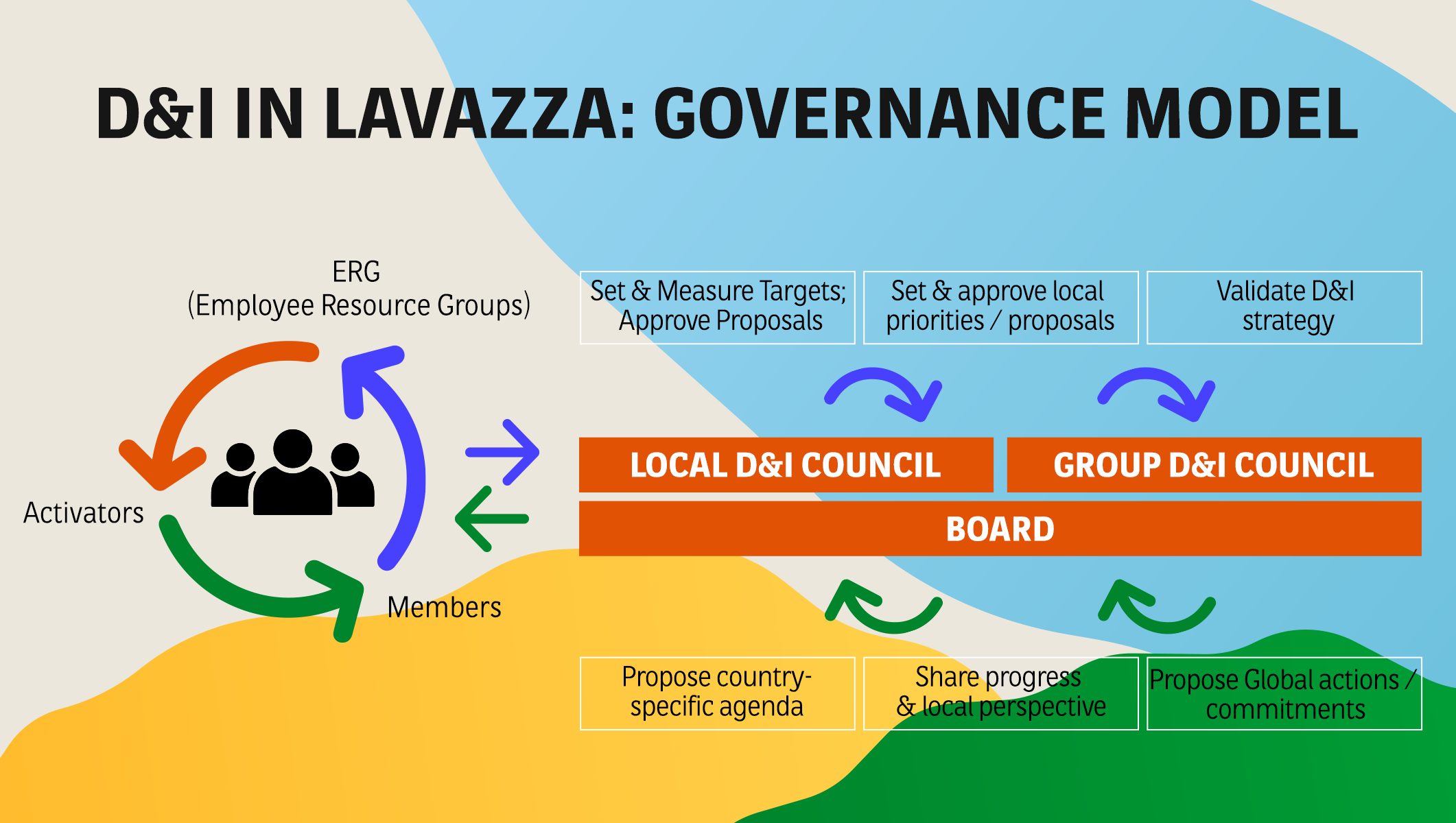 D&I IN LAVAZZA: GOVERNANCE MODEL

ERG
(Employee Resource Groups)

Activators

Members

Set & Measure Targets; Approve Proposals

Set & approve local priorities / proposals

Validate D&I strategy

LOCAL D&I COUNCIL

GROUP D&I COUNCIL

BOARD

Propose country-specific agenda

Share progress & local perspective

Propose Global actions / commitments